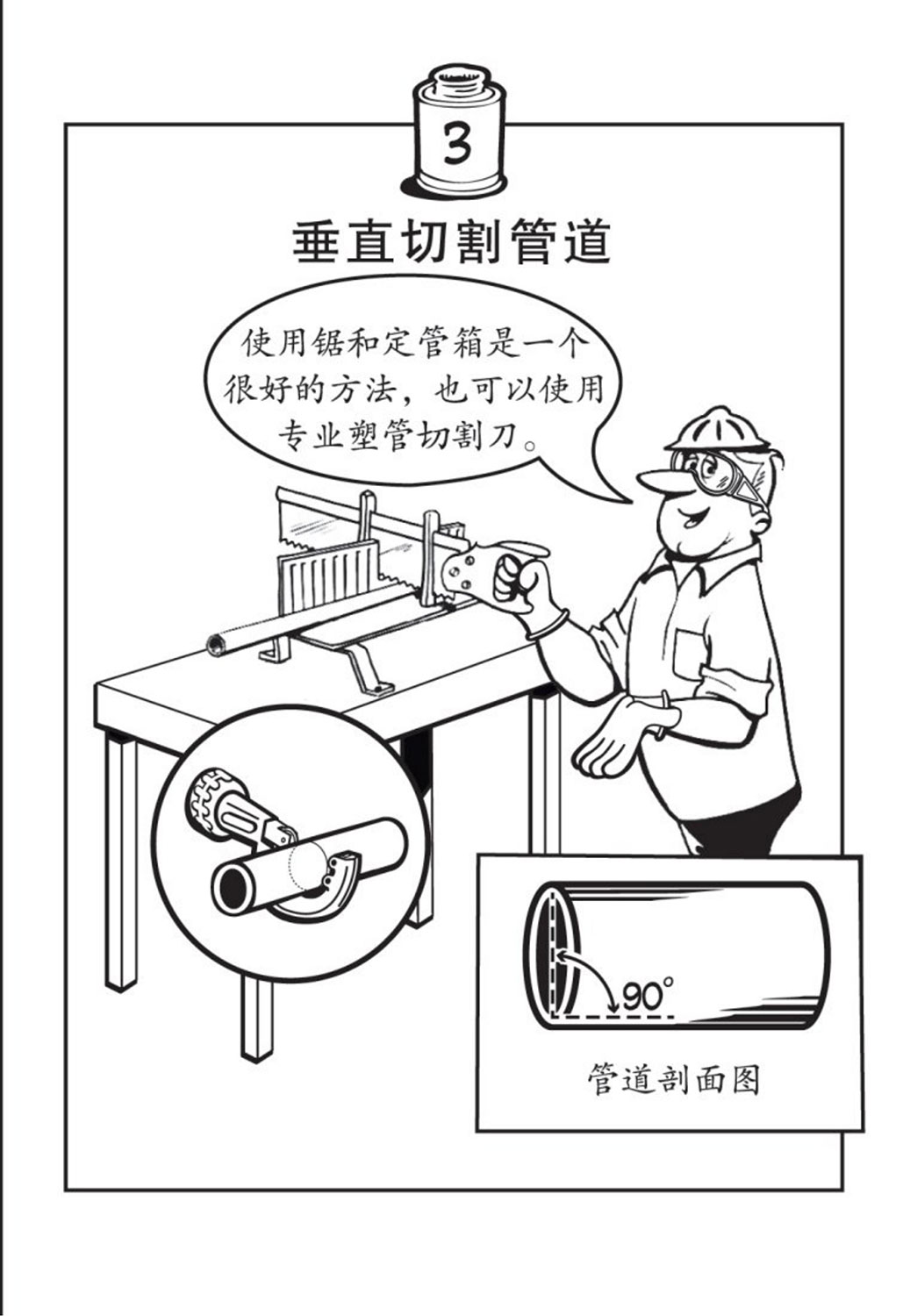 3

垂直切割管道

使用锯和定管箱是一个很好的方法，也可以使用专业塑管切割刀。

$90^\circ$

管道剖面图